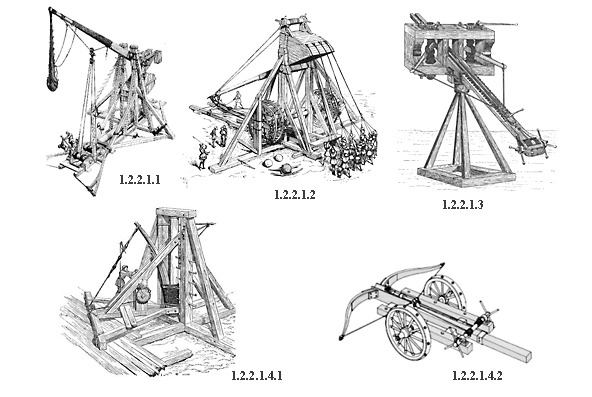 1.2.2.1.1

1.2.2.1.2

1.2.2.1.3

1.2.2.1.4.1

1.2.2.1.4.2